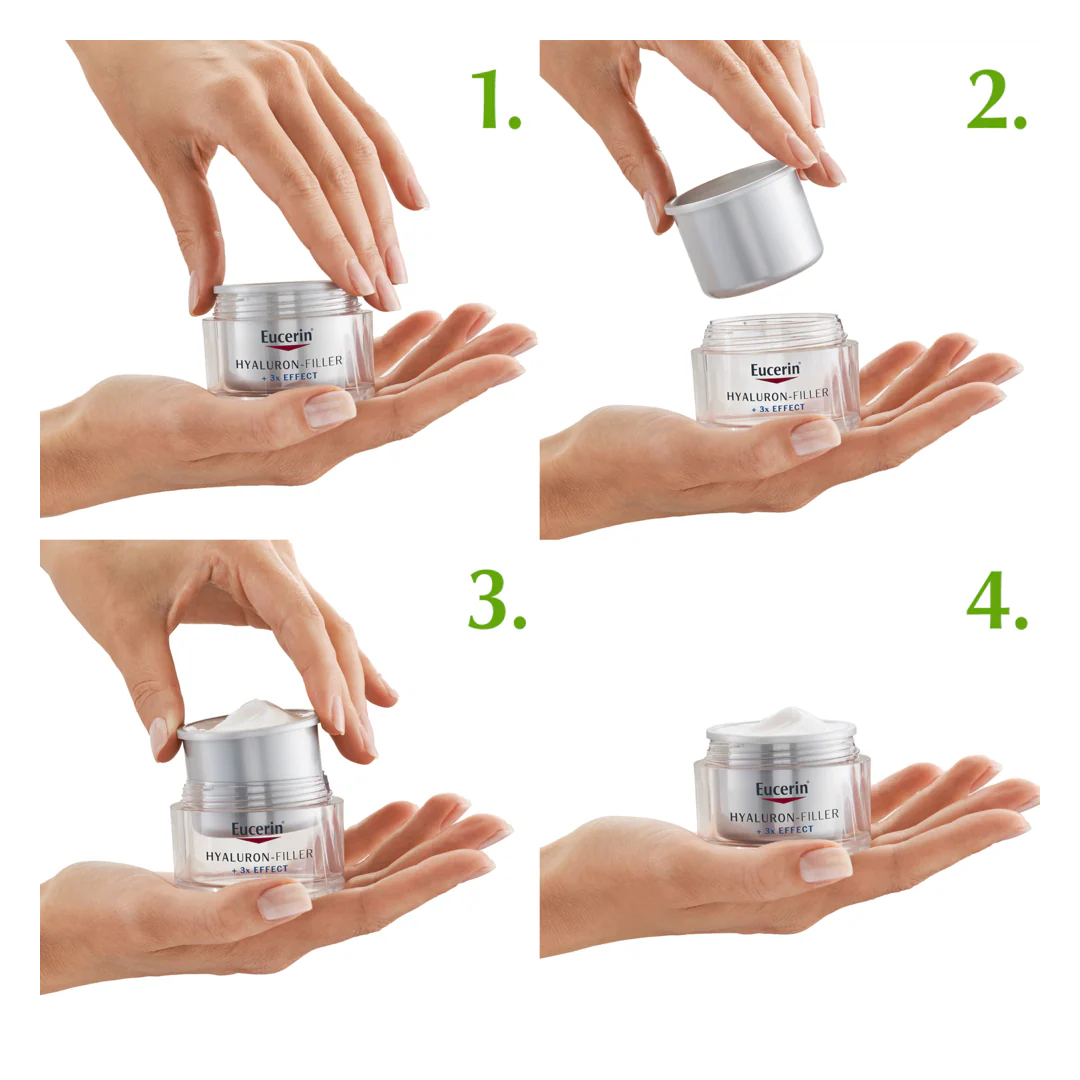 1.

Eucerin
HYALURON-FILLER
+ 3x EFFECT

2.

Eucerin
HYALURON-FILLER
+ 3x EFFECT

3.

Eucerin
HYALURON-FILLER
+ 3x EFFECT

4.

Eucerin
HYALURON-FILLER
+ 3x EFFECT